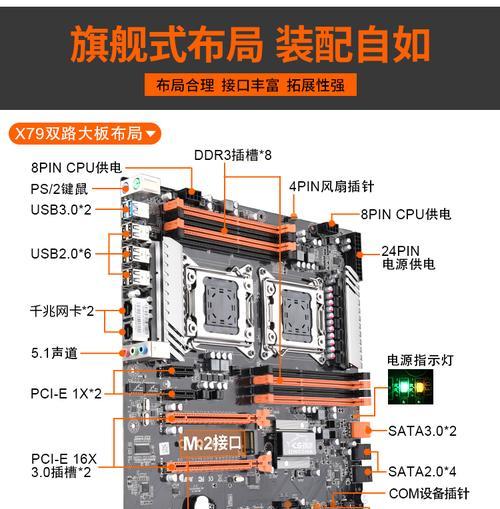 旗舰式布局 装配自如

布局合理 接口丰富 拓展性强

X79双路大板布局

8PIN CPU供电
PS/2键鼠
USB3.0*2
USB2.0*6
千兆网卡*2
5.1声道
PCI-E 1X*2
PCI-E 16X 3.0插槽*2

DDR3插槽*8
4PIN风扇插针
8PIN CPU供电
24PIN 电源供电
电源指示灯
SATA3.0*2
SATA2.0*4
COM设备插针

M.2接口